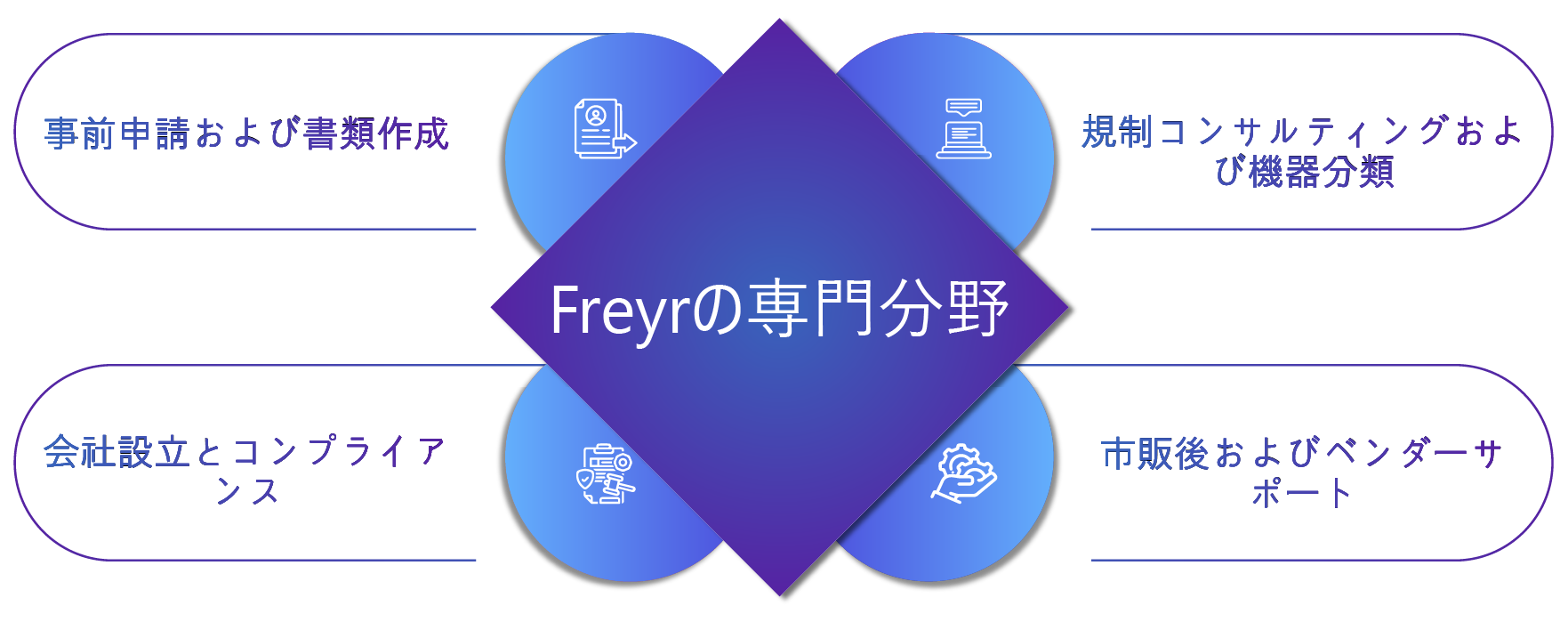 事前申請および書類作成

規制コンサルティングおよび機器分類

Freyrの専門分野

会社設立とコンプライアンス

市販後およびベンダーサポート