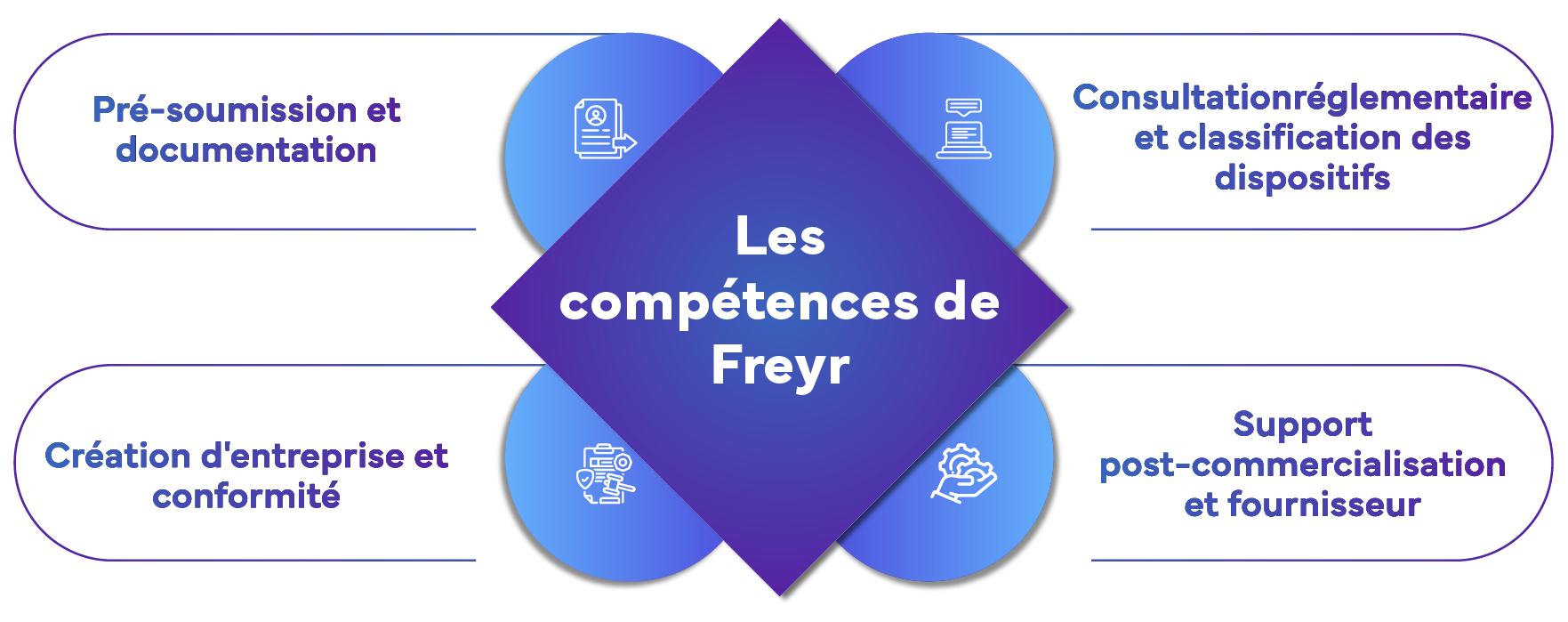 Pré-soumission et documentation

Consultationréglementaire et classification des dispositifs

Les compétences de Freyr

Création d'entreprise et conformité

Support post-commercialisation et fournisseur