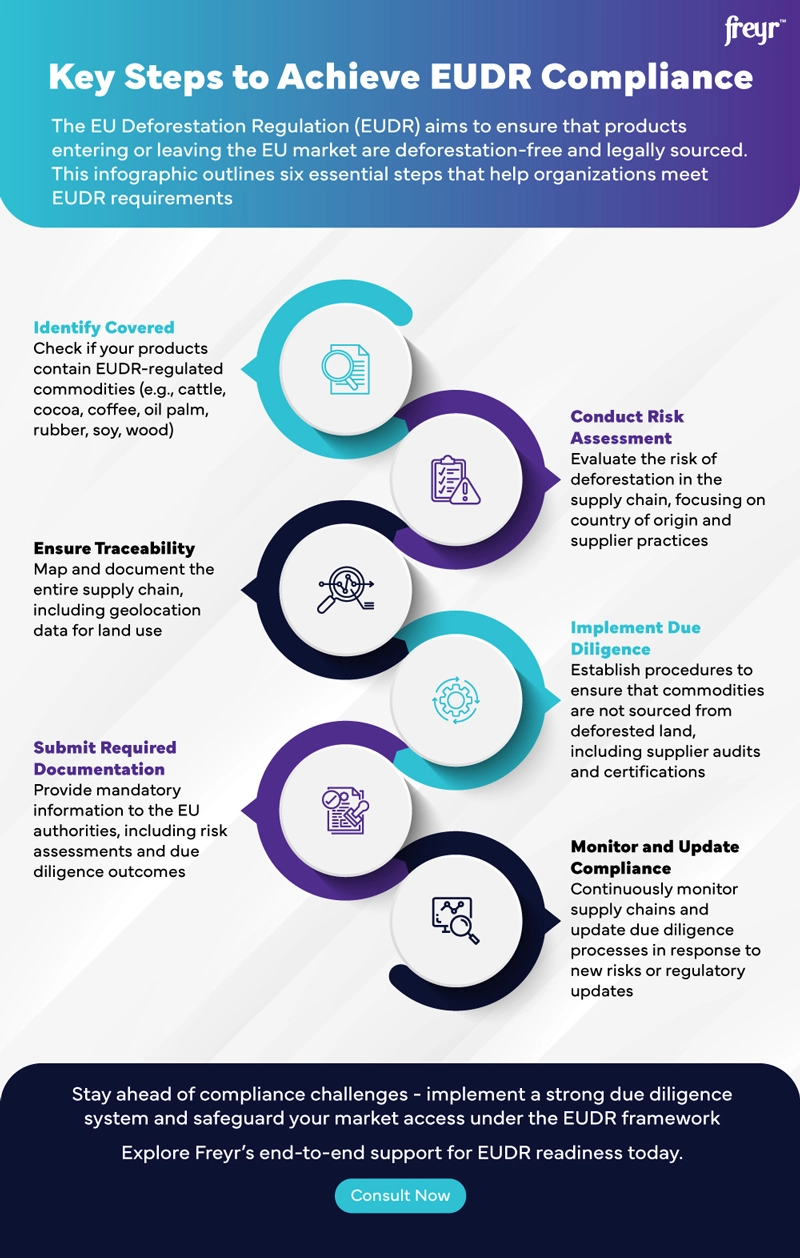 freyr™

Key Steps to Achieve EUDR Compliance

The EU Deforestation Regulation (EUDR) aims to ensure that products entering or leaving the EU market are deforestation-free and legally sourced. This infographic outlines six essential steps that help organizations meet EUDR requirements

Identify Covered
Check if your products contain EUDR-regulated commodities (e.g., cattle, cocoa, coffee, oil palm, rubber, soy, wood)

Conduct Risk Assessment
Evaluate the risk of deforestation in the supply chain, focusing on country of origin and supplier practices

Ensure Traceability
Map and document the entire supply chain, including geolocation data for land use

Implement Due Diligence
Establish procedures to ensure that commodities are not sourced from deforested land, including supplier audits and certifications

Submit Required Documentation
Provide mandatory information to the EU authorities, including risk assessments and due diligence outcomes

Monitor and Update Compliance
Continuously monitor supply chains and update due diligence processes in response to new risks or regulatory updates

Stay ahead of compliance challenges - implement a strong due diligence system and safeguard your market access under the EUDR framework

Explore Freyr's end-to-end support for EUDR readiness today.

Consult Now