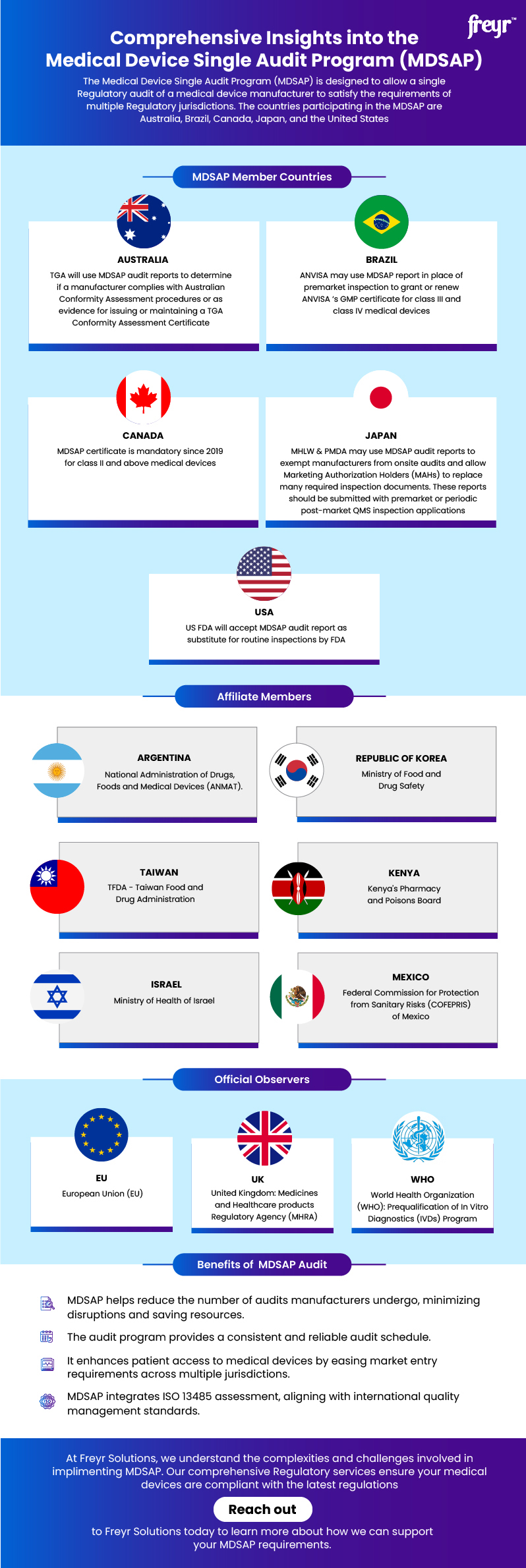 freyr™

Comprehensive Insights into the Medical Device Single Audit Program (MDSAP)

The Medical Device Single Audit Program (MDSAP) is designed to allow a single Regulatory audit of a medical device manufacturer to satisfy the requirements of multiple Regulatory jurisdictions. The countries participating in the MDSAP are Australia, Brazil, Canada, Japan, and the United States

MDSAP Member Countries

AUSTRALIA
TGA will use MDSAP audit reports to determine if a manufacturer complies with Australian Conformity Assessment procedures or as evidence for issuing or maintaining a TGA Conformity Assessment Certificate

BRAZIL
ANVISA may use MDSAP report in place of premarket inspection to grant or renew ANVISA 's GMP certificate for class III and class IV medical devices

CANADA
MDSAP certificate is mandatory since 2019 for class II and above medical devices

JAPAN
MHLW & PMDA may use MDSAP audit reports to exempt manufacturers from onsite audits and allow Marketing Authorization Holders (MAHs) to replace many required inspection documents. These reports should be submitted with premarket or periodic post-market QMS inspection applications

USA
US FDA will accept MDSAP audit report as substitute for routine inspections by FDA

Affiliate Members

ARGENTINA
National Administration of Drugs, Foods and Medical Devices (ANMAT).

REPUBLIC OF KOREA
Ministry of Food and Drug Safety

TAIWAN
TFDA - Taiwan Food and Drug Administration

KENYA
Kenya's Pharmacy and Poisons Board

ISRAEL
Ministry of Health of Israel

MEXICO
Federal Commission for Protection from Sanitary Risks (COFEPRIS) of Mexico

Official Observers

EU
European Union (EU)

UK
United Kingdom: Medicines and Healthcare products Regulatory Agency (MHRA)

WHO
World Health Organization (WHO): Prequalification of In Vitro Diagnostics (IVDs) Program

Benefits of MDSAP Audit

MDSAP helps reduce the number of audits manufacturers undergo, minimizing disruptions and saving resources.

The audit program provides a consistent and reliable audit schedule.

It enhances patient access to medical devices by easing market entry requirements across multiple jurisdictions.

MDSAP integrates ISO 13485 assessment, aligning with international quality management standards.

At Freyr Solutions, we understand the complexities and challenges involved in implimenting MDSAP. Our comprehensive Regulatory services ensure your medical devices are compliant with the latest regulations

Reach out

to Freyr Solutions today to learn more about how we can support your MDSAP requirements.