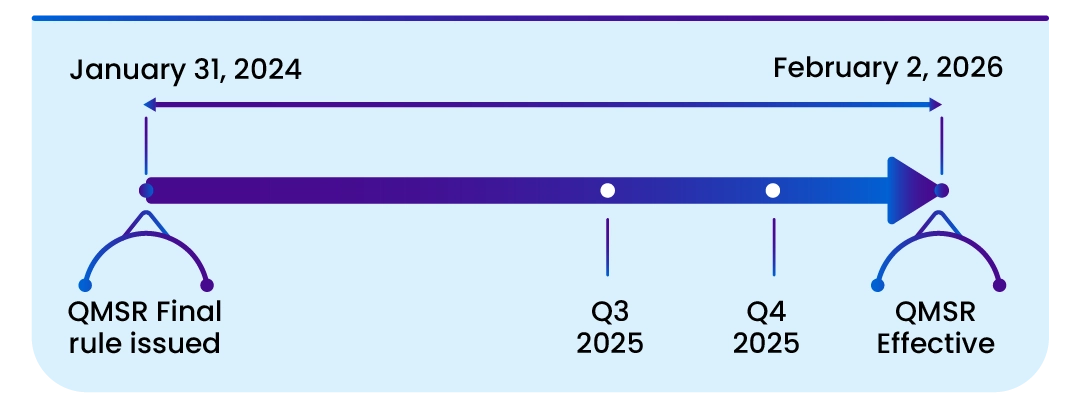 January 31, 2024

February 2, 2026

QMSR Final rule issued

Q3 2025

Q4 2025

QMSR Effective