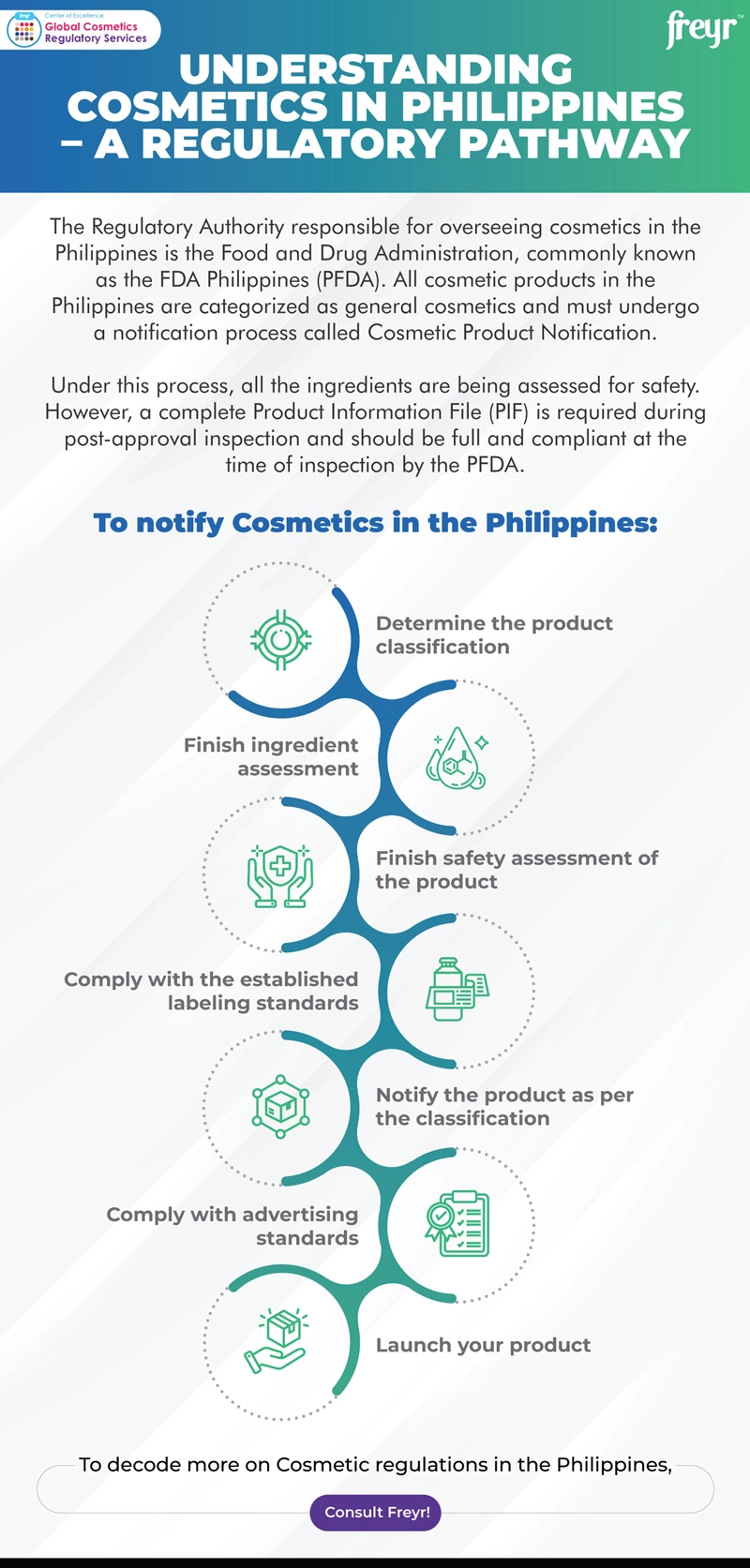 Center of Excellence
Global Cosmetics
Regulatory Services

freyr™

UNDERSTANDING COSMETICS IN PHILIPPINES – A REGULATORY PATHWAY

The Regulatory Authority responsible for overseeing cosmetics in the Philippines is the Food and Drug Administration, commonly known as the FDA Philippines (PFDA). All cosmetic products in the Philippines are categorized as general cosmetics and must undergo a notification process called Cosmetic Product Notification.

Under this process, all the ingredients are being assessed for safety. However, a complete Product Information File (PIF) is required during post-approval inspection and should be full and compliant at the time of inspection by the PFDA.

To notify Cosmetics in the Philippines:

Determine the product classification

Finish ingredient assessment

Finish safety assessment of the product

Comply with the established labeling standards

Notify the product as per the classification

Comply with advertising standards

Launch your product

To decode more on Cosmetic regulations in the Philippines,

Consult Freyr!