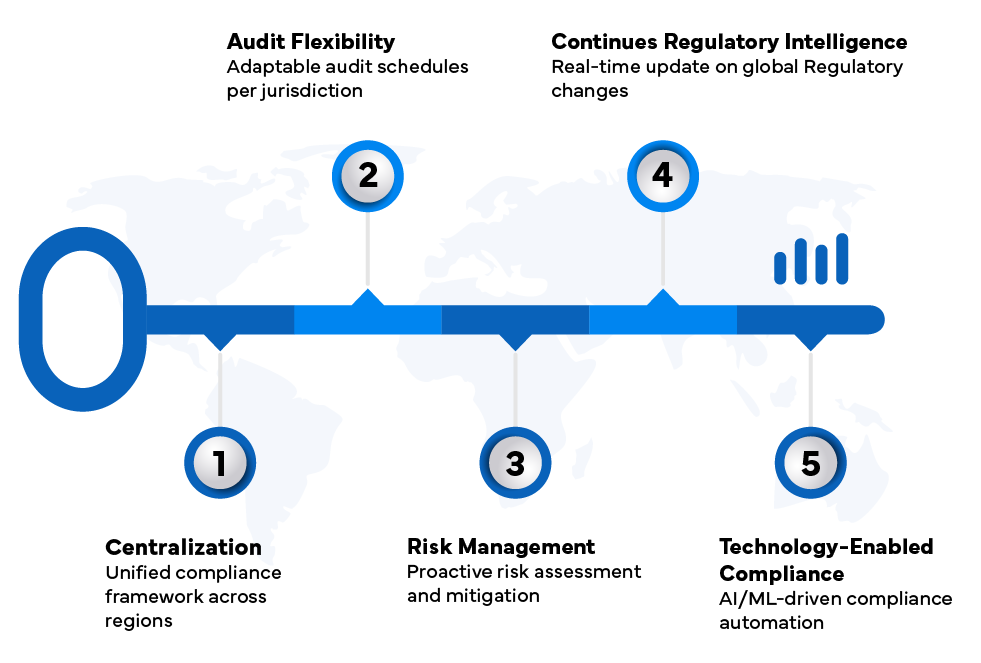 Audit Flexibility
Adaptable audit schedules per jurisdiction

Continues Regulatory Intelligence
Real-time update on global Regulatory changes

2

4

1

3

5

Centralization
Unified compliance framework across regions

Risk Management
Proactive risk assessment and mitigation

Technology-Enabled Compliance
AI/ML-driven compliance automation